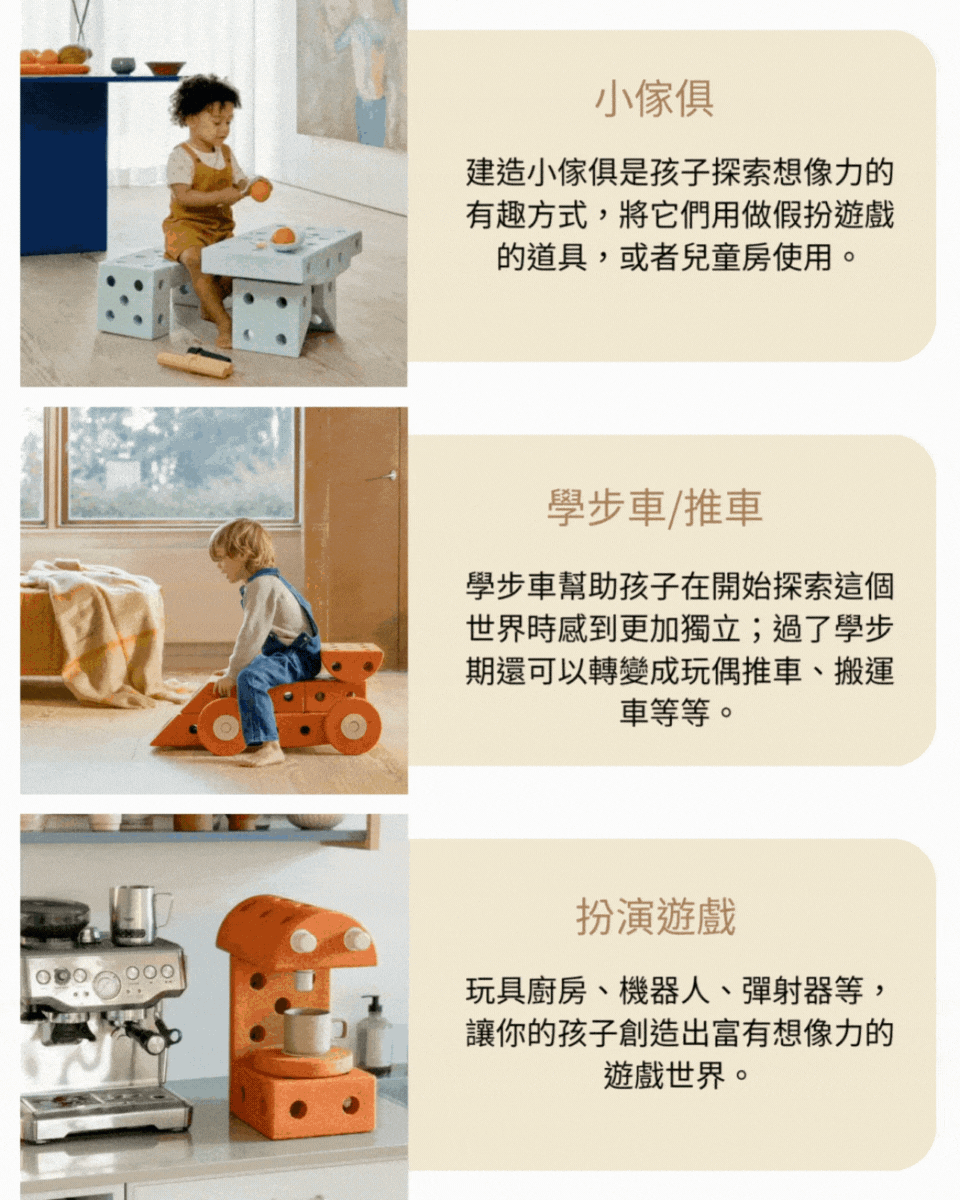 小傢俱

建造小傢俱是孩子探索想像力的有趣方式，將它們用做假扮遊戲的道具，或者兒童房使用。

學步車/推車

學步車幫助孩子在開始探索這個世界時感到更加獨立；過了學步期還可以轉變成玩偶推車、搬運車等等。

扮演遊戲

玩具廚房、機器人、彈射器等，讓你的孩子創造出富有想像力的遊戲世界。